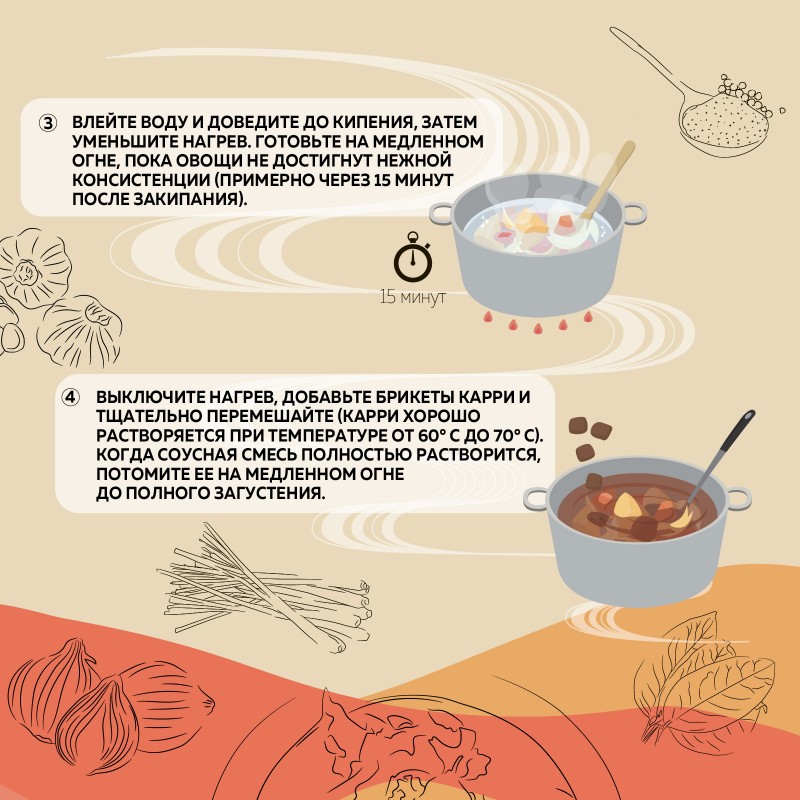 ③ ВЛЕЙТЕ ВОДУ И ДОВЕДИТЕ ДО КИПЕНИЯ, ЗАТЕМ УМЕНЬШИТЕ НАГРЕВ. ГОТОВЬТЕ НА МЕДЛЕННОМ ОГНЕ, ПОКА ОВОЩИ НЕ ДОСТИГНУТ НЕЖНОЙ КОНСИСТЕНЦИИ (ПРИМЕРНО ЧЕРЕЗ 15 МИНУТ ПОСЛЕ ЗАКИПАНИЯ).

15 минут

④ ВЫКЛЮЧИТЕ НАГРЕВ, ДОБАВЬТЕ БРИКЕТЫ КАРРИ И ТЩАТЕЛЬНО ПЕРЕМЕШАЙТЕ (КАРРИ ХОРОШО РАСТВОРЯЕТСЯ ПРИ ТЕМПЕРАТУРЕ ОТ 60° С ДО 70° С). КОГДА СОУСНАЯ СМЕСЬ ПОЛНОСТЬЮ РАСТВОРИТСЯ, ПОТОМИТЕ ЕЕ НА МЕДЛЕННОМ ОГНЕ ДО ПОЛНОГО ЗАГУСТЕНИЯ.